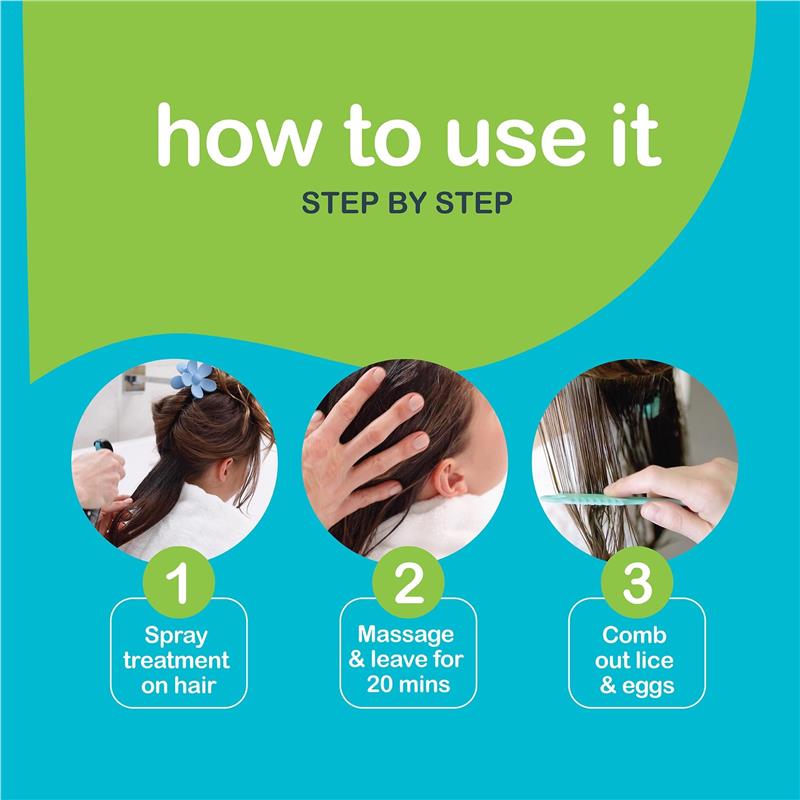 how to use it

STEP BY STEP

1

Spray treatment on hair

2

Massage & leave for 20 mins

3

Comb out lice & eggs