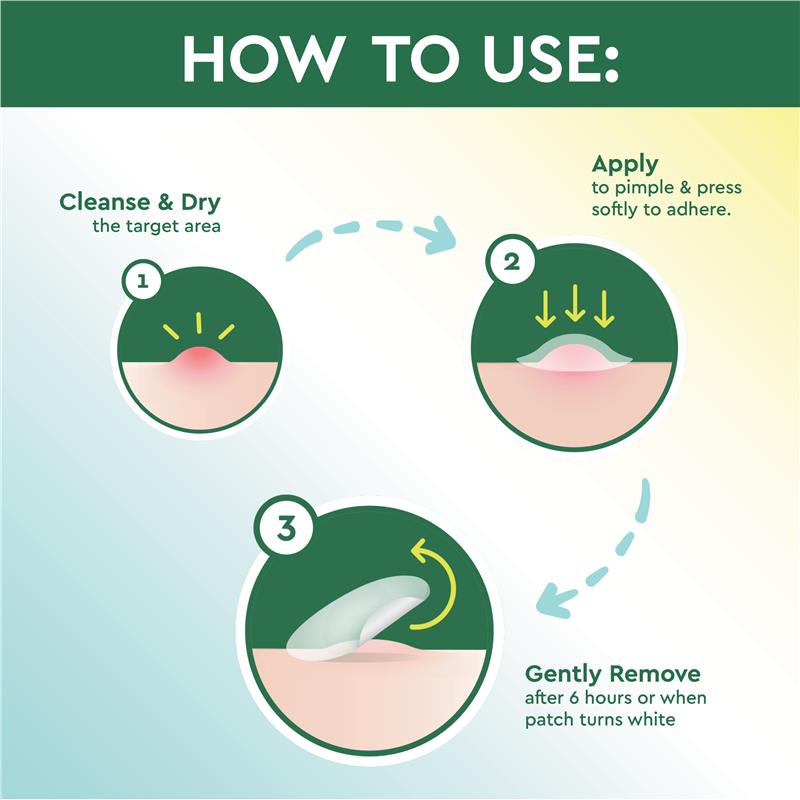 HOW TO USE:

Cleanse & Dry
the target area

1

Apply
to pimple & press softly to adhere.

2

3

Gently Remove
after 6 hours or when patch turns white