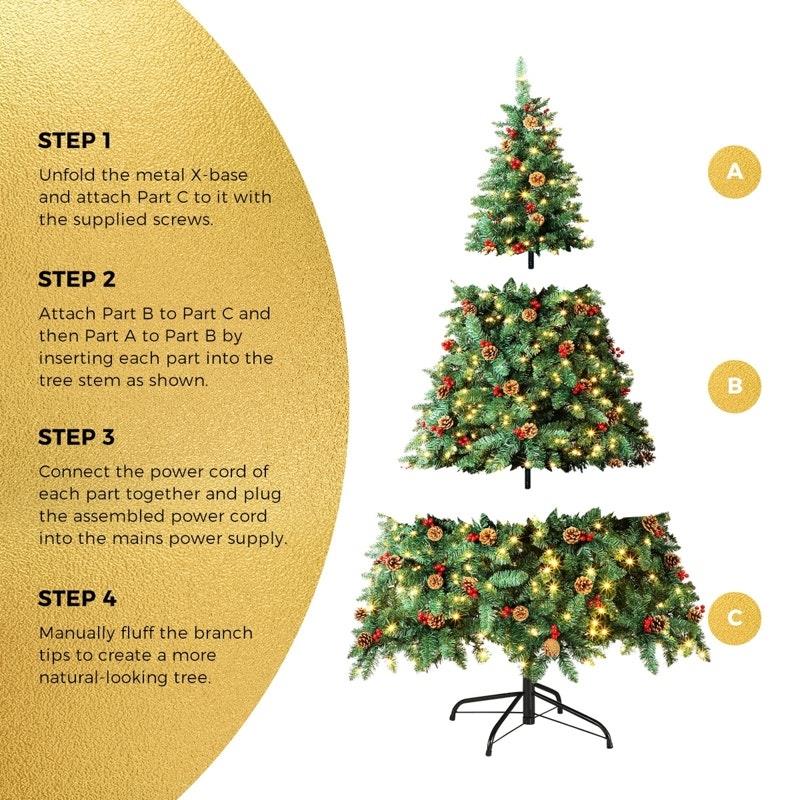 STEP 1

Unfold the metal X-base and attach Part C to it with the supplied screws.

STEP 2

Attach Part B to Part C and then Part A to Part B by inserting each part into the tree stem as shown.

STEP 3

Connect the power cord of each part together and plug the assembled power cord into the mains power supply.

STEP 4

Manually fluff the branch tips to create a more natural-looking tree.

A

B

C