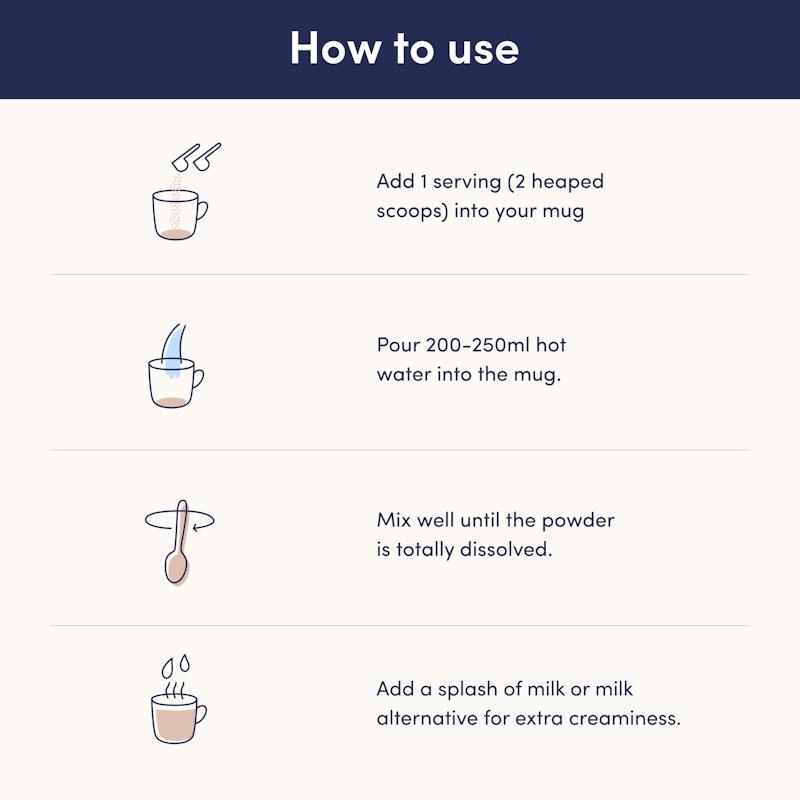 How to use

Add 1 serving (2 heaped scoops) into your mug

Pour 200-250ml hot water into the mug.

Mix well until the powder is totally dissolved.

Add a splash of milk or milk alternative for extra creaminess.