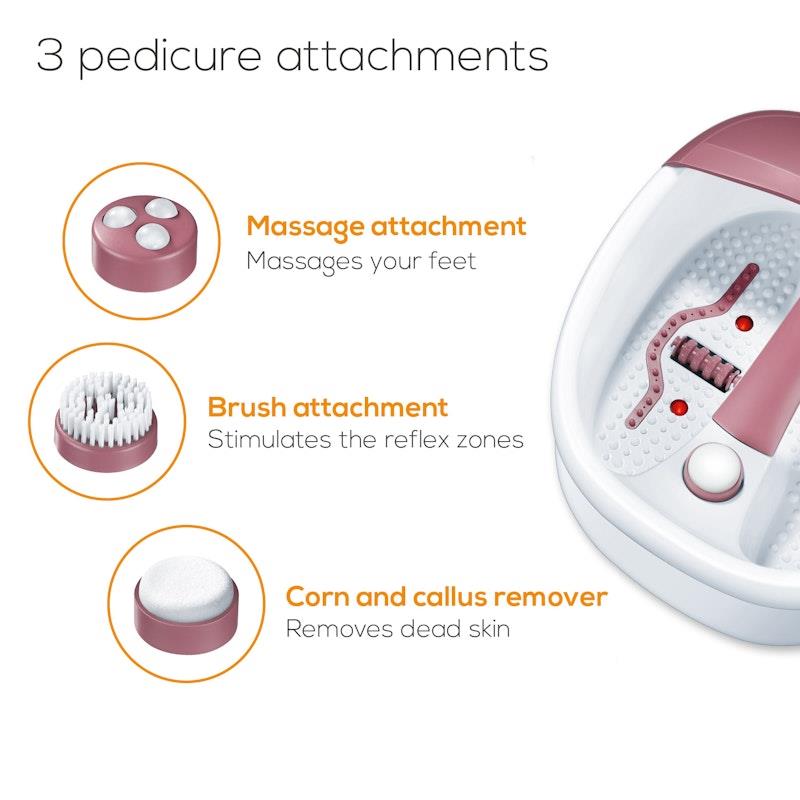 3 pedicure attachments

Massage attachment
Massages your feet

Brush attachment
Stimulates the reflex zones

Corn and callus remover
Removes dead skin